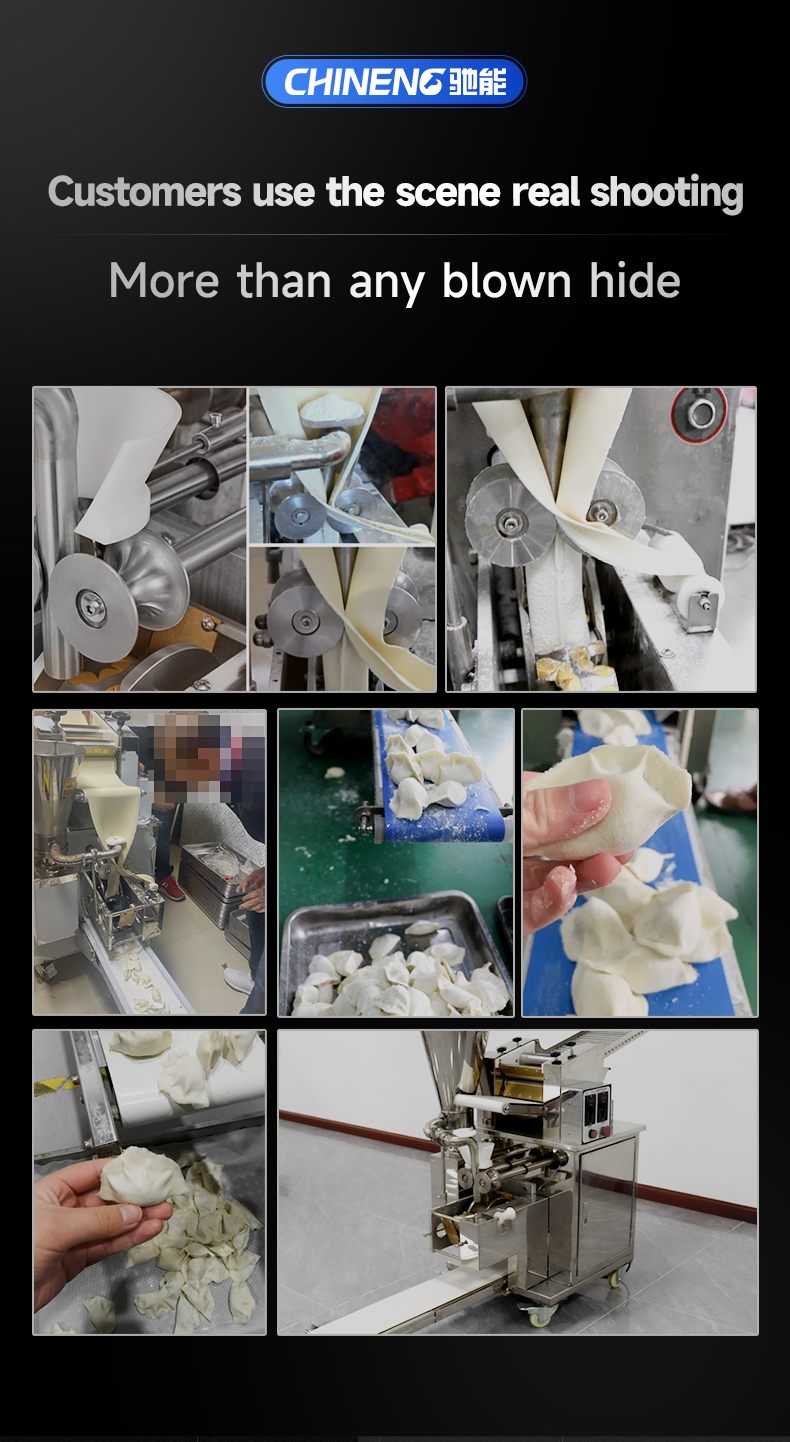 CHINENG 驰能

Customers use the scene real shooting

More than any blown hide